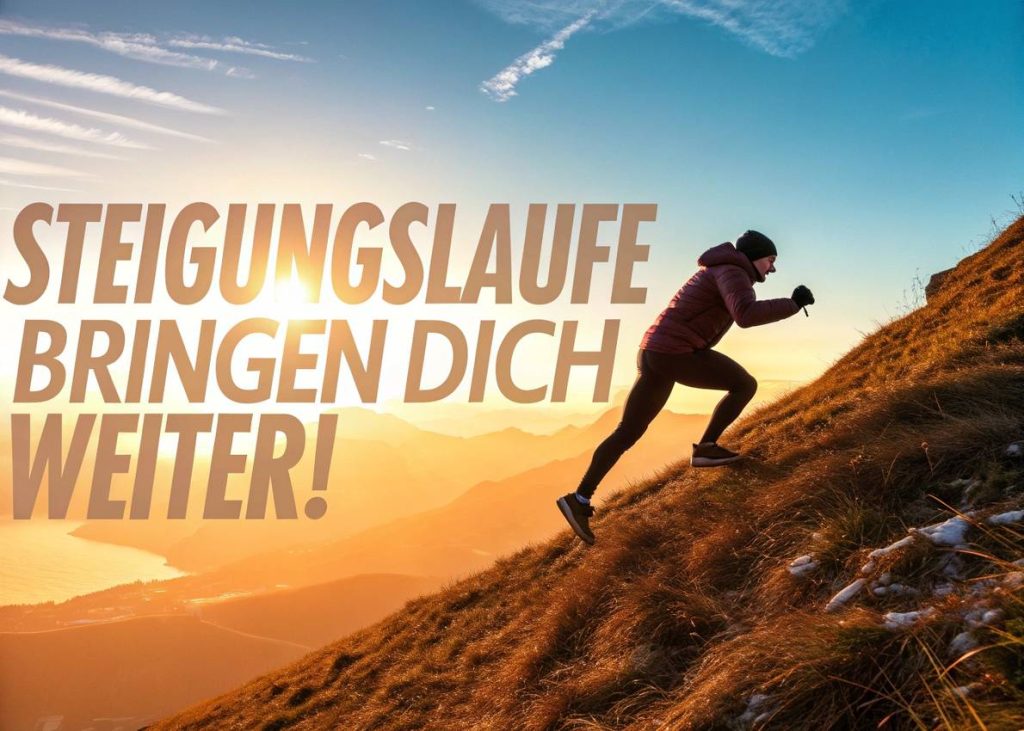 STEIGUNGSLAUFE BRINGEN DICH WEITER!